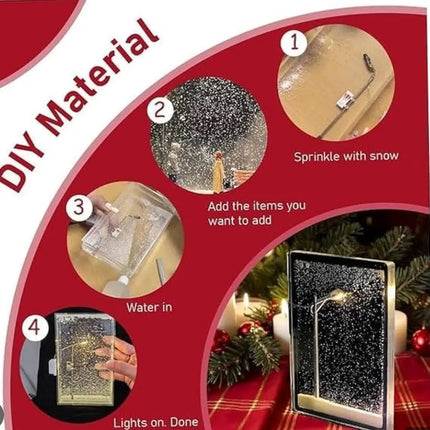 DIY Material

1

Sprinkle with snow

2

Add the items you want to add

3

Water in

4

Lights on. Done